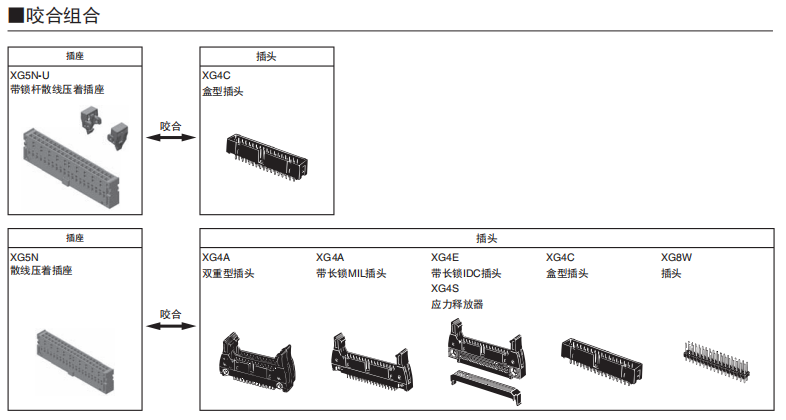 ■咬合组合

插座
XG5N-U
带锁杆散线压着插座

咬合

插头
XG4C
盒型插头

插座
XG5N
散线压着插座

咬合

插头
XG4A
双重型插头

XG4A
带长锁MIL插头

XG4E
带长锁IDC插头
XG4S
应力释放器

XG4C
盒型插头

XG8W
插头